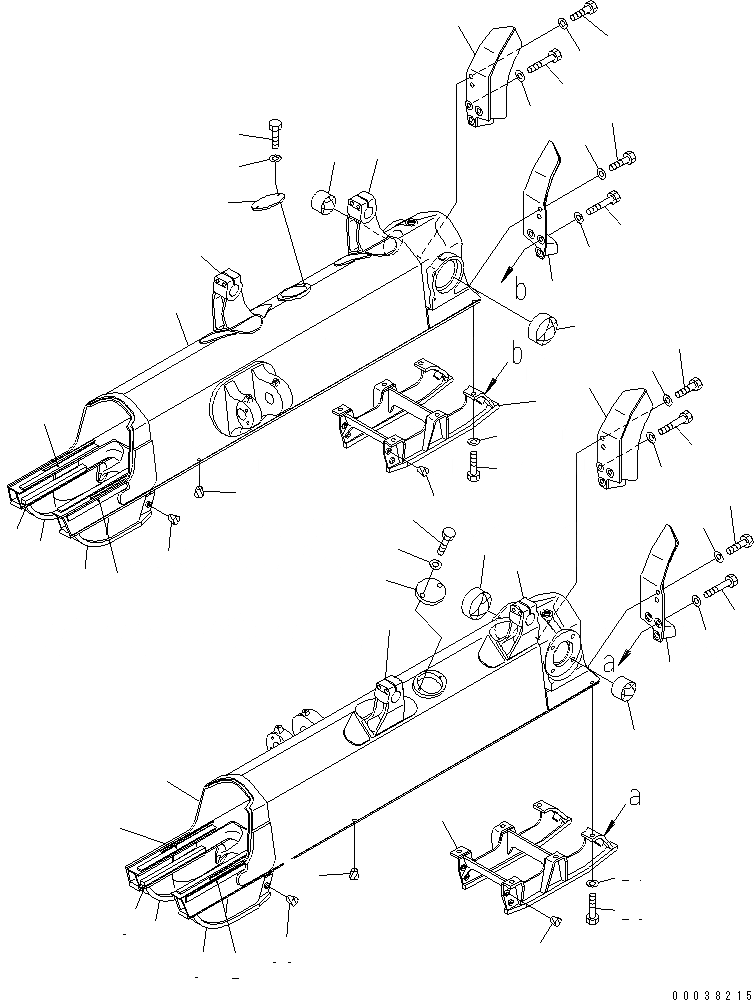 b
b
a
a
00038215