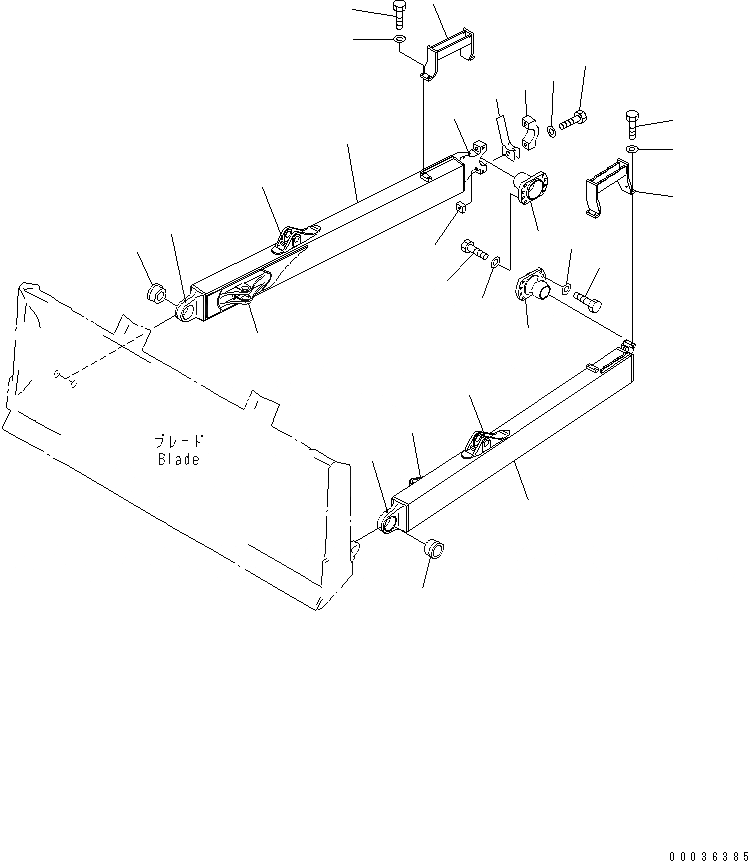 ブレード
Blade

00036385