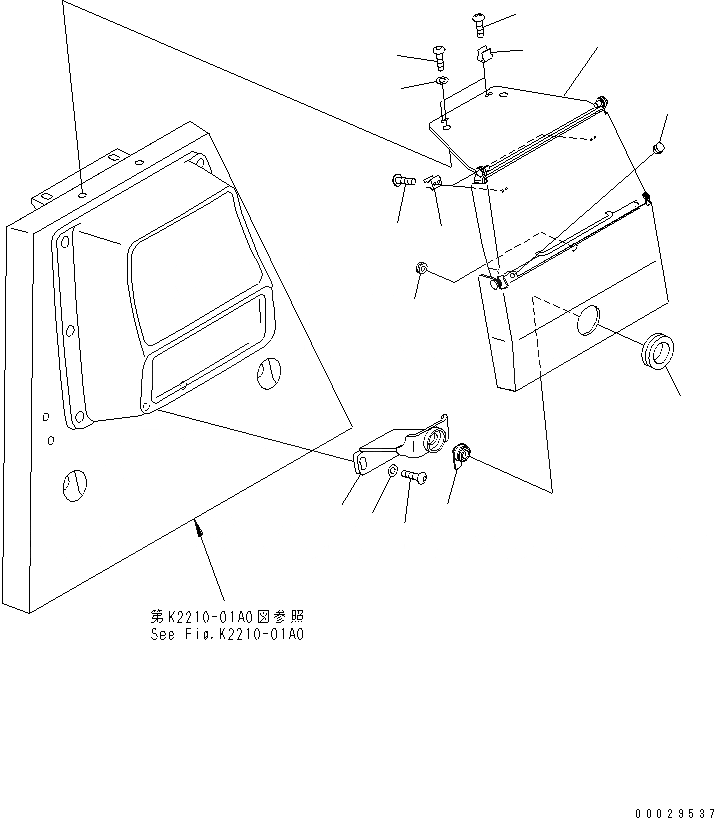 第K2210-01A0図参照
See Fig.K2210-01A0

00029537