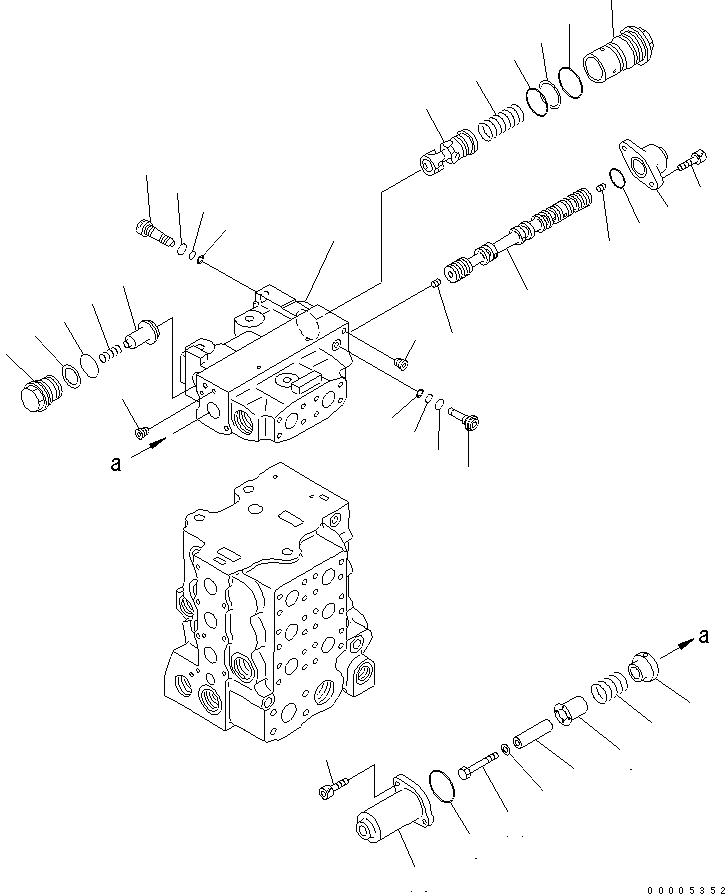 a

a

00005352