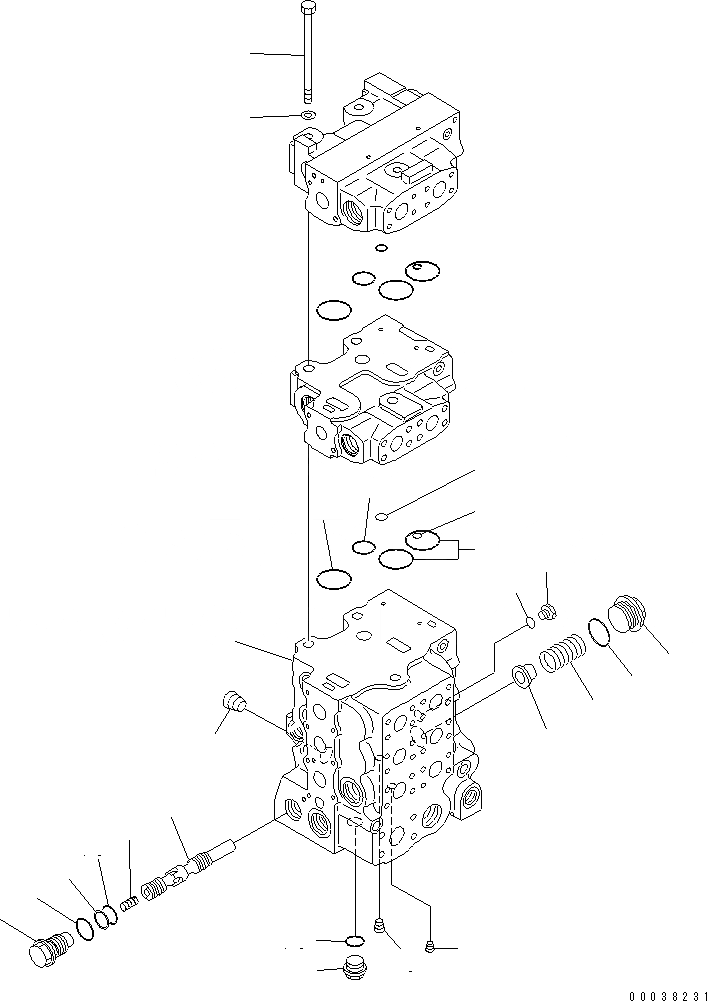 00038231