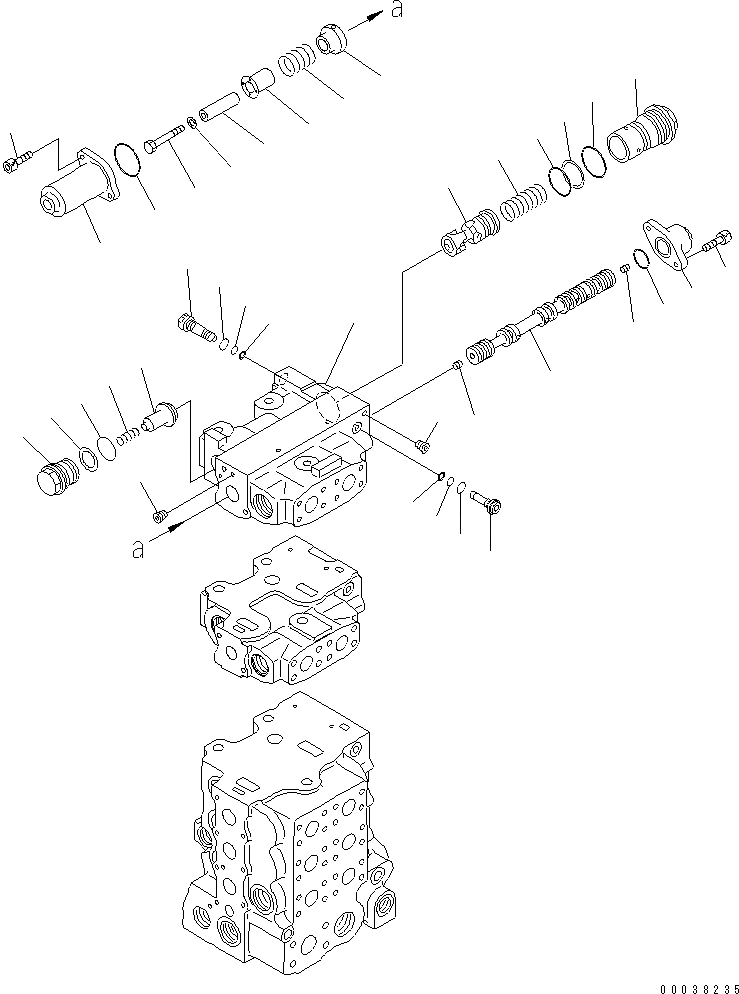 a

a

00038235