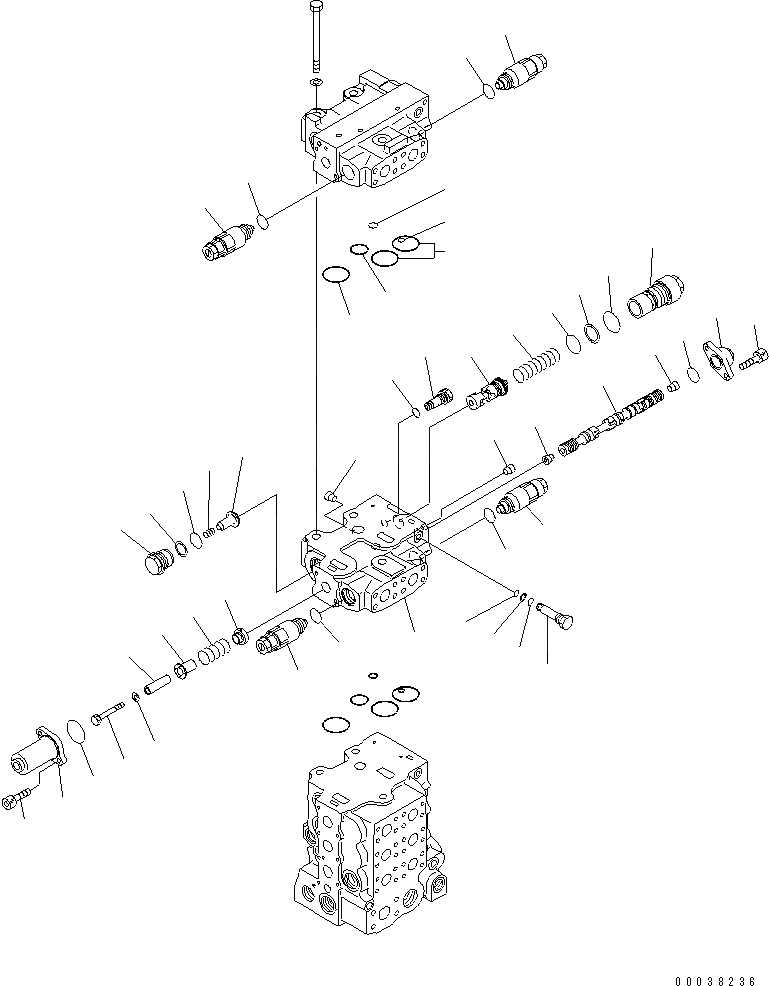 00038236