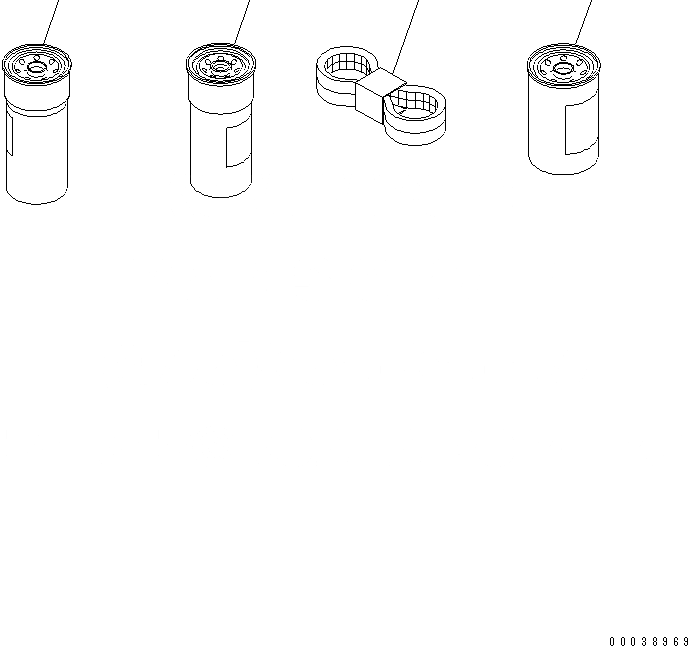 00038969