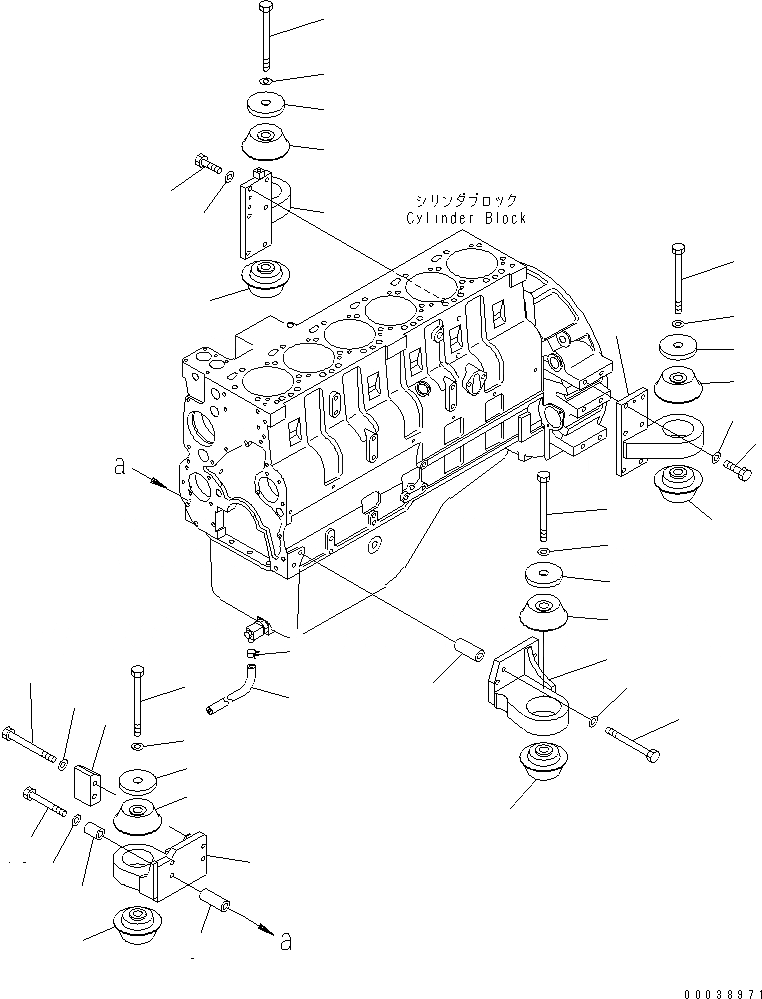 シリンダブロック
Cylinder Block

a

a

00038971