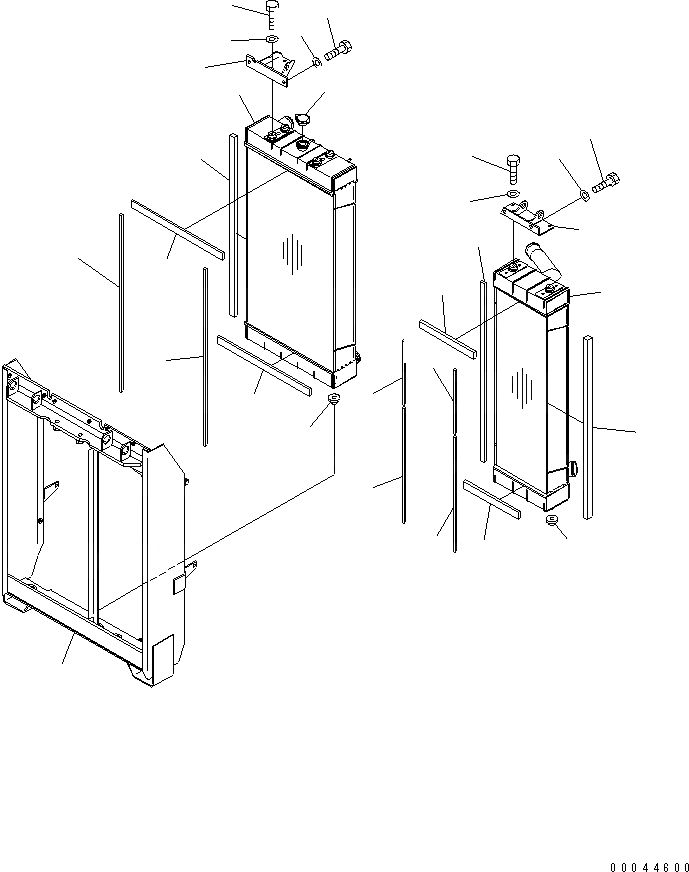 00044600