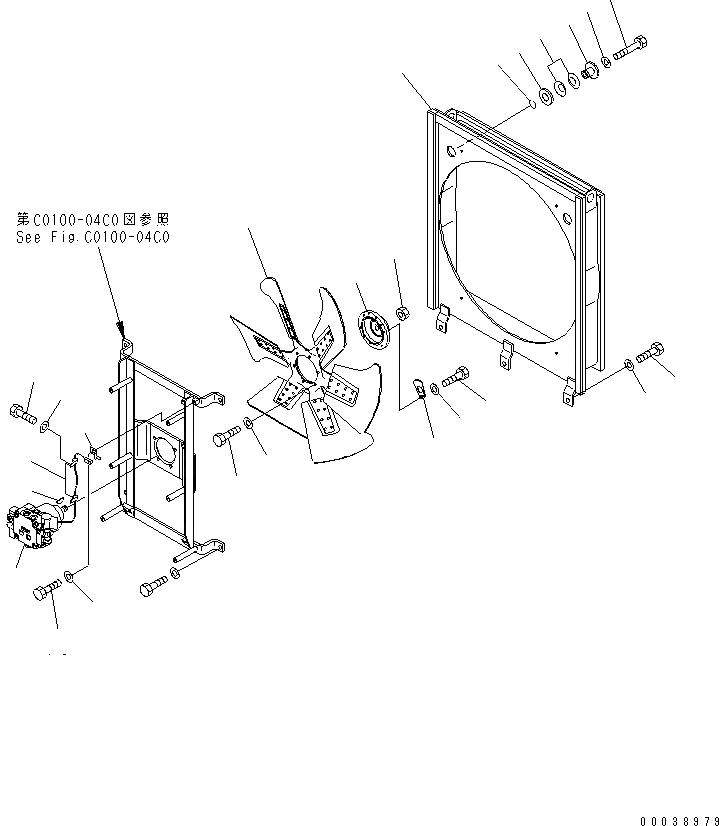 第C0100-04C0図参照
See Fig.C0100-04C0

00038979