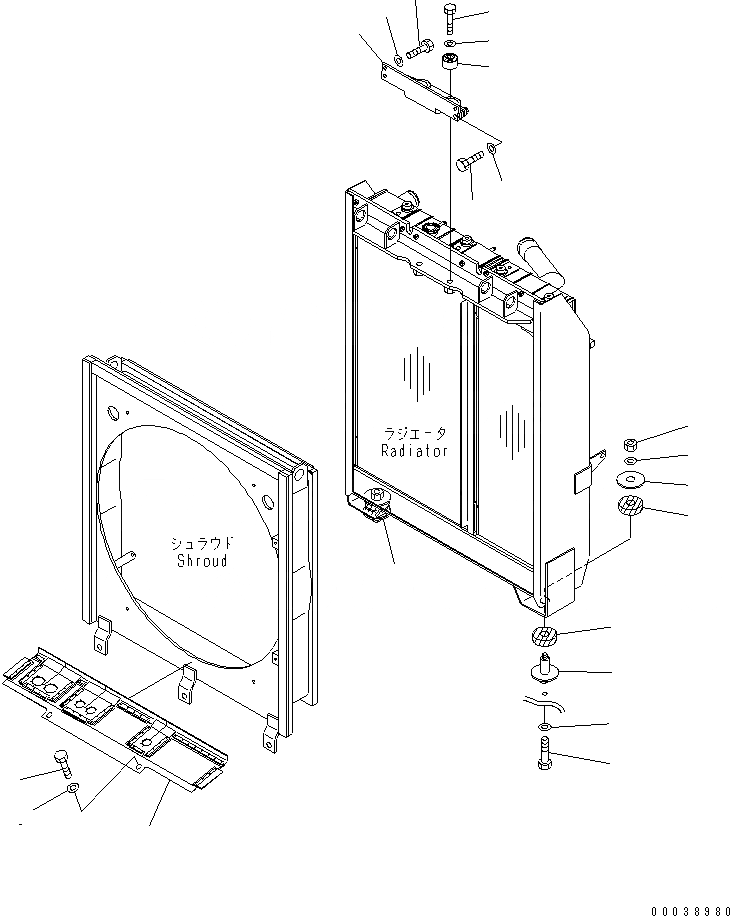 ラジエータ
Radiator

シュラウド
Shroud

00038980