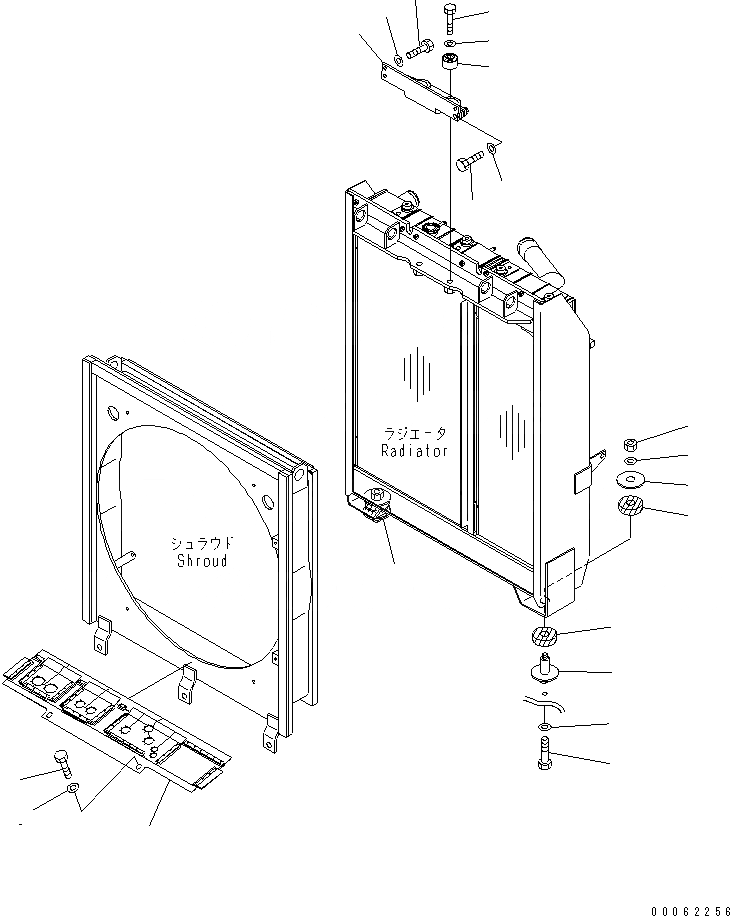 ラジエータ
Radiator

シュラウド
Shroud

00062256