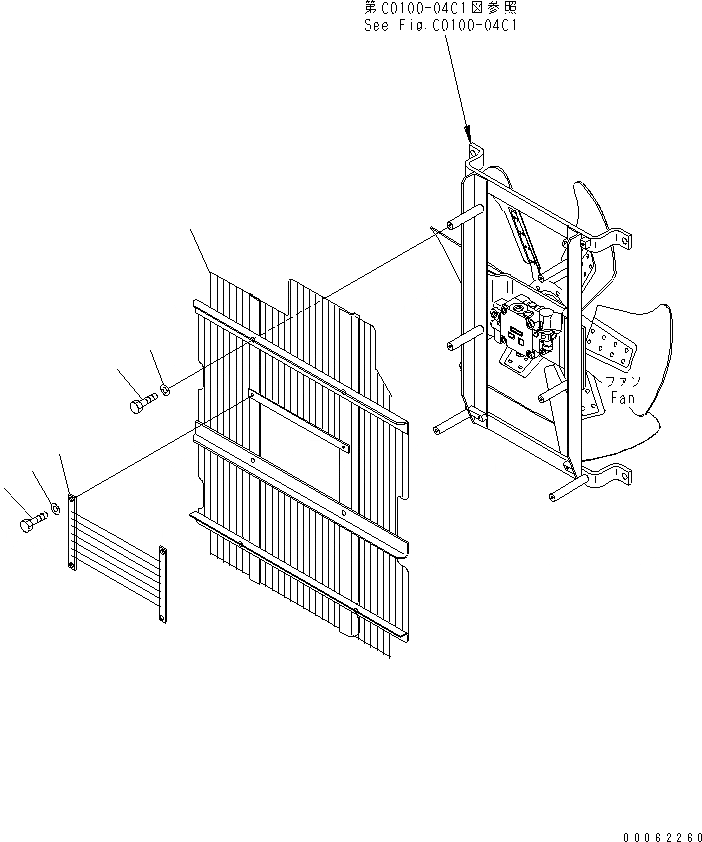 第C0100-04C1図参照
See Fig.C0100-04C1

ファン
Fan

00062260