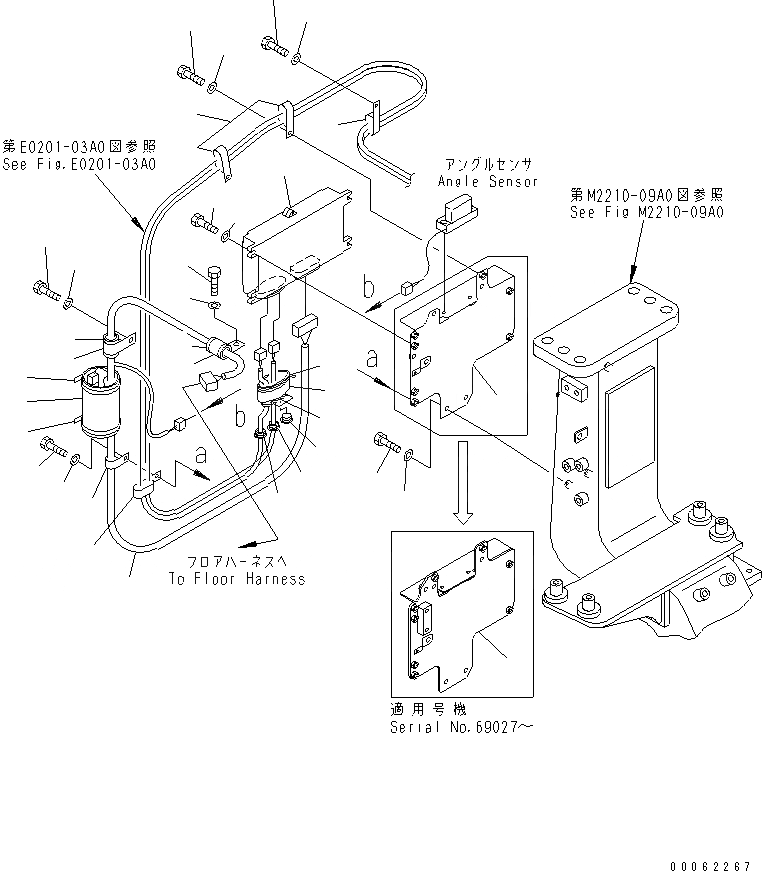 第E0201-03A0図参照
See Fig.E0201-03A0

アングルセンサ
Angle Sensor

第M2210-09A0図参照
See Fig M2210-09A0

b

a

b

a

フロアハーネスへ
To Floor Harness

適用号機
Serial No.69027～

00062267