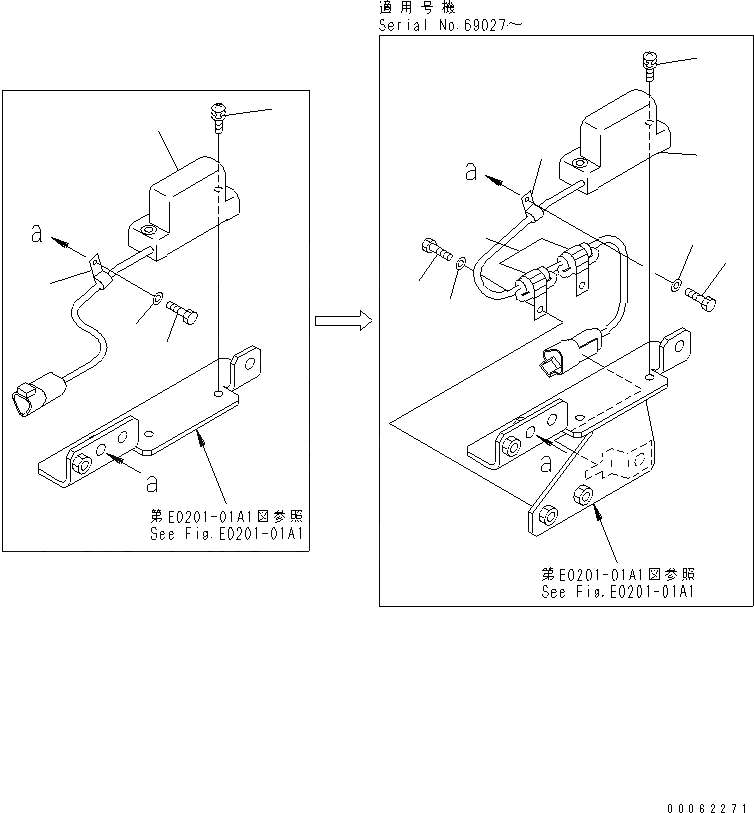 適用号機
Serial No.69027～

a

a

第E0201-01A1図参照
See Fig.E0201-01A1

a

a

第E0201-01A1図参照
See Fig.E0201-01A1

00062271