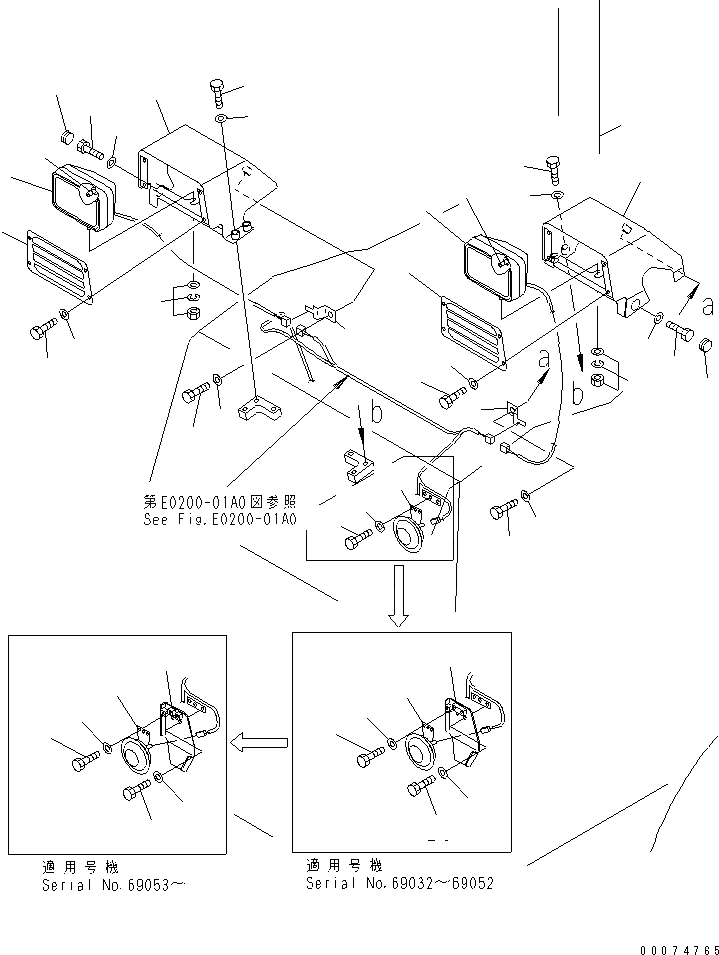 a

a

b

b

第E0200-01A0図参照
See Fig.E0200-01A0

適用号機
Serial No.69053~

適用号機
Serial No.69032~69052

00074765