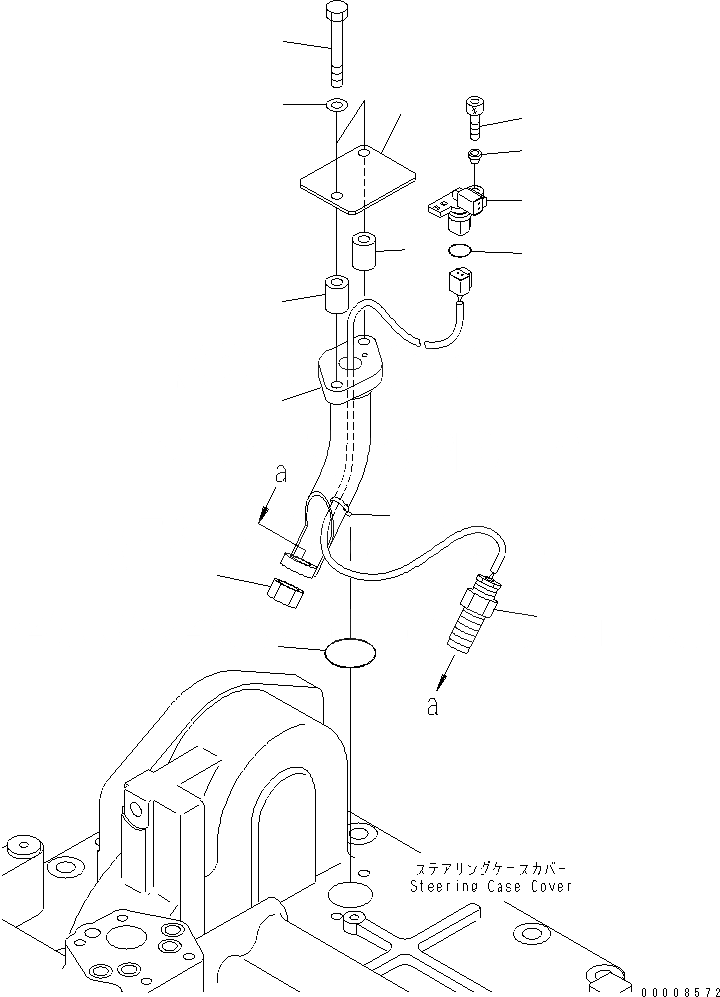 a

a

ステアリングケースカバー
Steering Case Cover

00008572