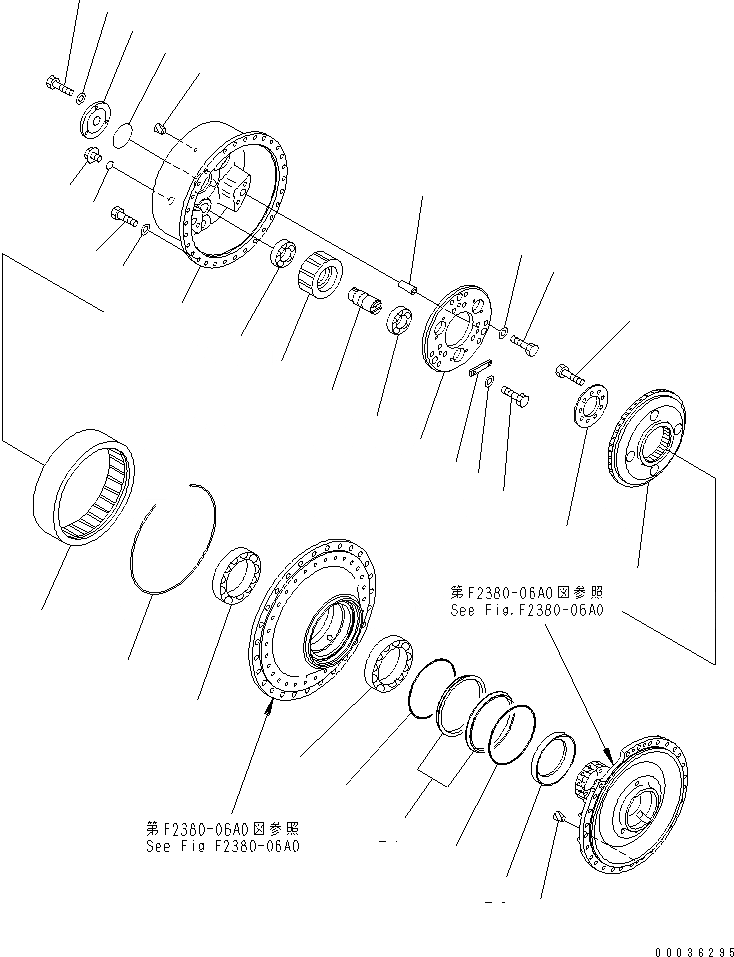 第F2380-06A0図参照
See Fig.F2380-06A0

第F2380-06A0図参照
See Fig F2380-06A0

00036295