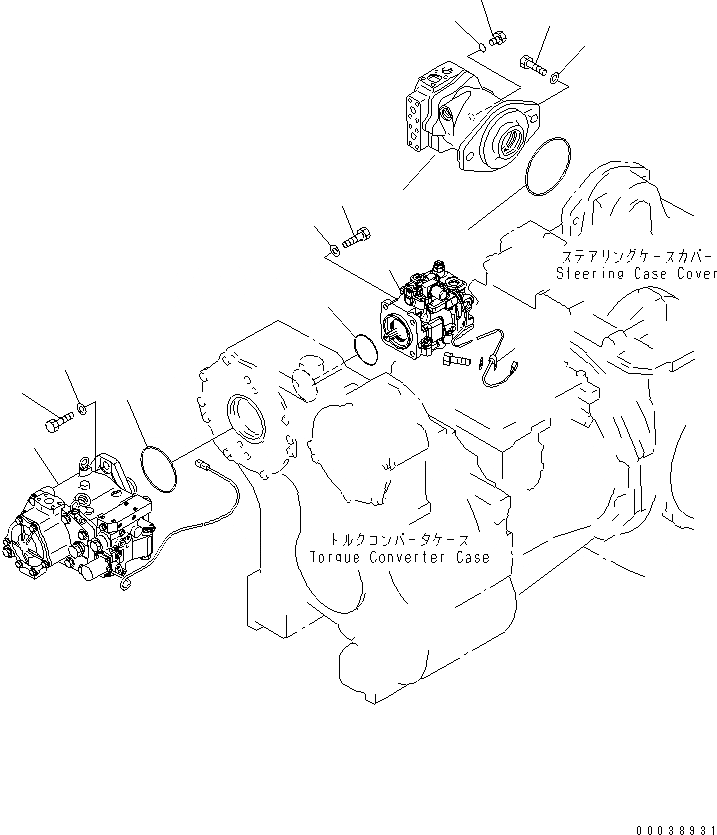 ステアリングケースカバー
Steering Case Cover

トルクコンバータケース
Torque Converter Case

00038931