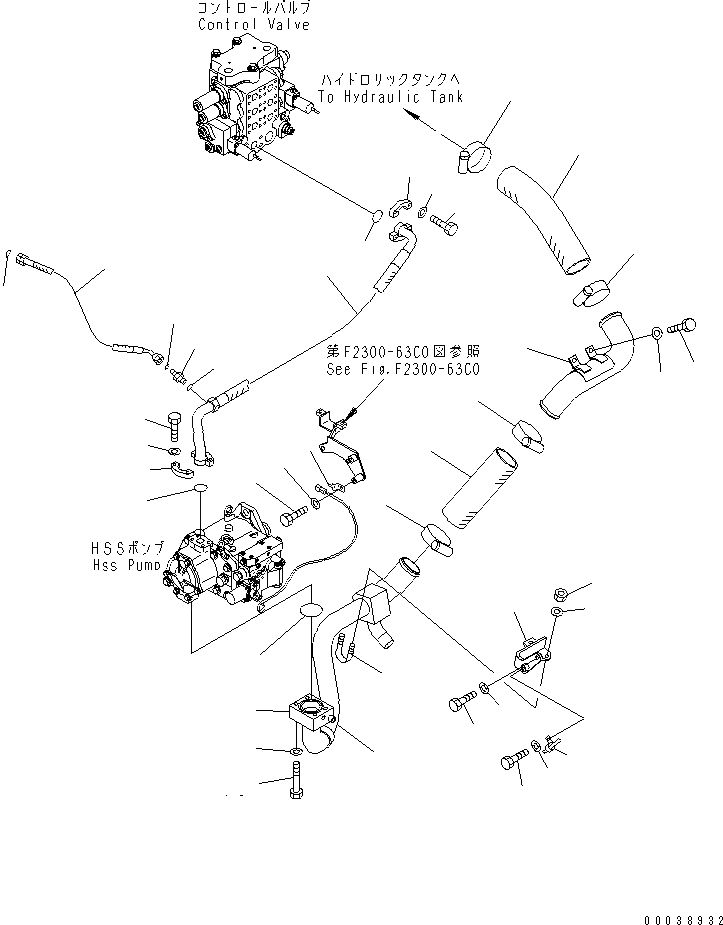 コントロールバルブ
Control Valve

ハイドロリックタンクへ
To Hydraulic Tank

第F2300-63C0図参照
See Fig.F2300-63C0

HSSポンプ
Hss Pump

00038932