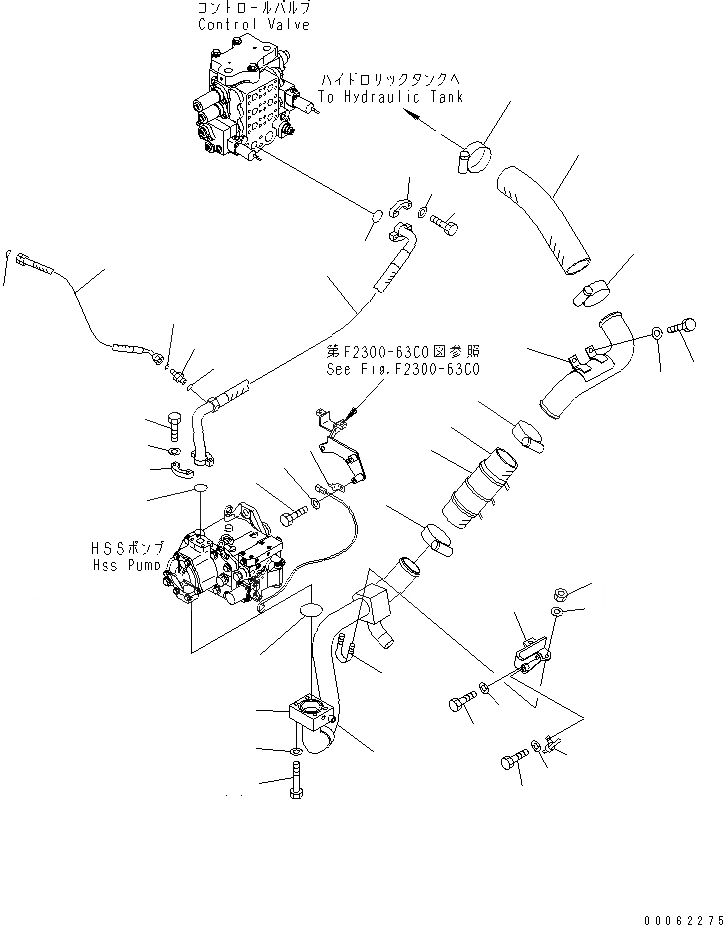 コントロールバルブ
Control Valve

ハイドロリックタンクへ
To Hydraulic Tank

第F2300-63C0図参照
See Fig.F2300-63C0

HSSポンプ
Hss Pump

00062275