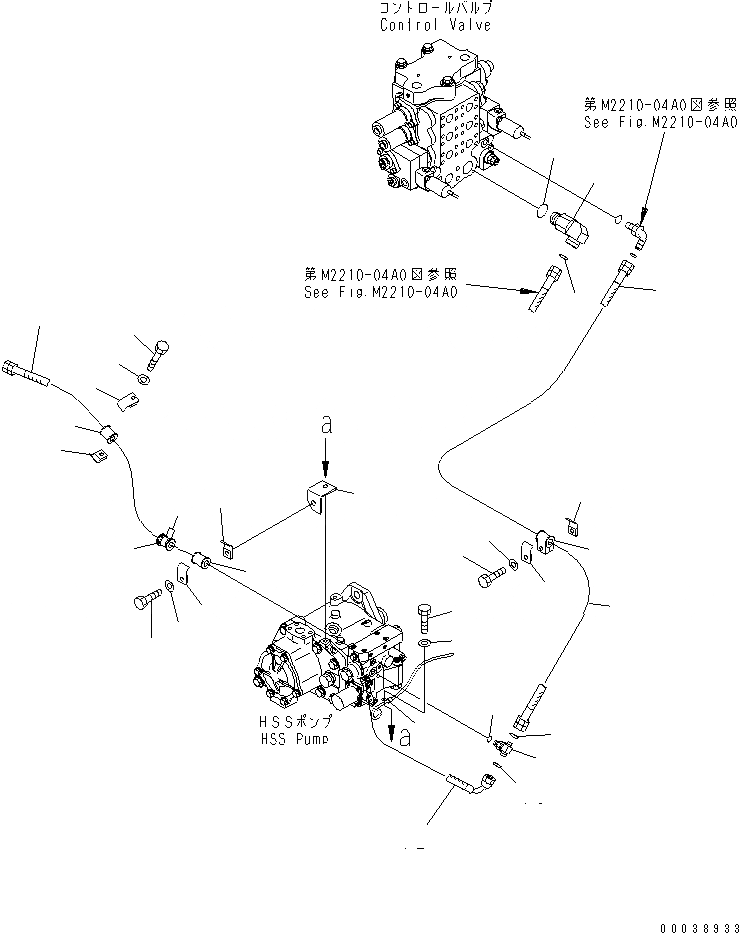 コントロールバルブ
Control Valve

第M2210-04A0図参照
See Fig.M2210-04A0

第M2210-04A0図参照
See Fig.M2210-04A0

a

HSSポンプ
HSS Pump

a

00038933