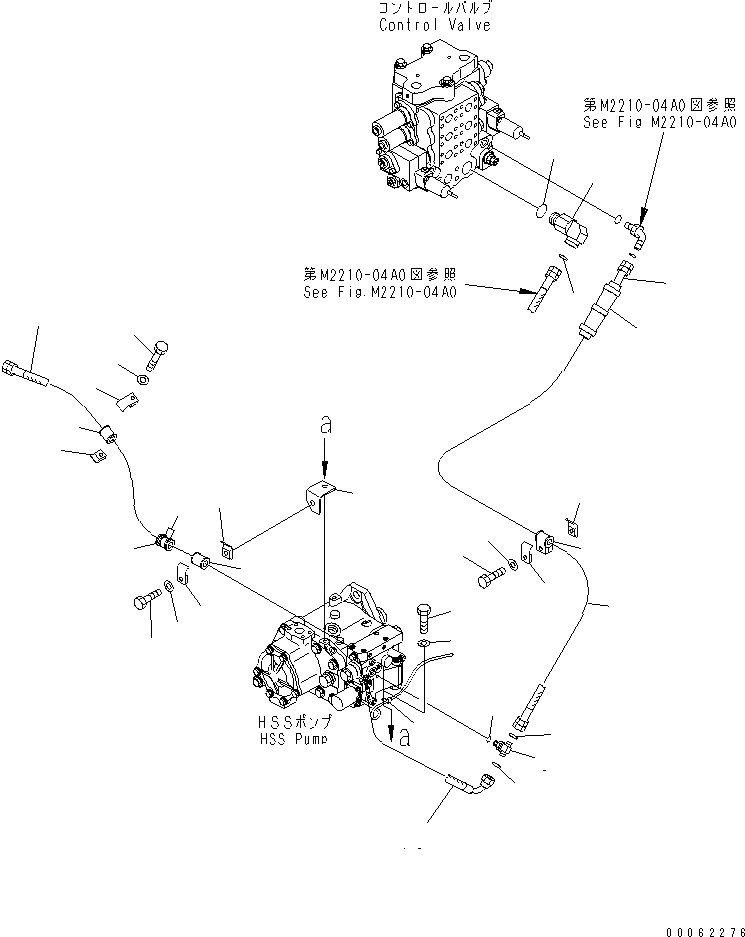 コントロールバルブ
Control Valve

第M2210-04A0図参照
See Fig M2210-04A0

第M2210-04A0図参照
See Fig.M2210-04A0

a

HSSポンプ
HSS Pump

a

00062276