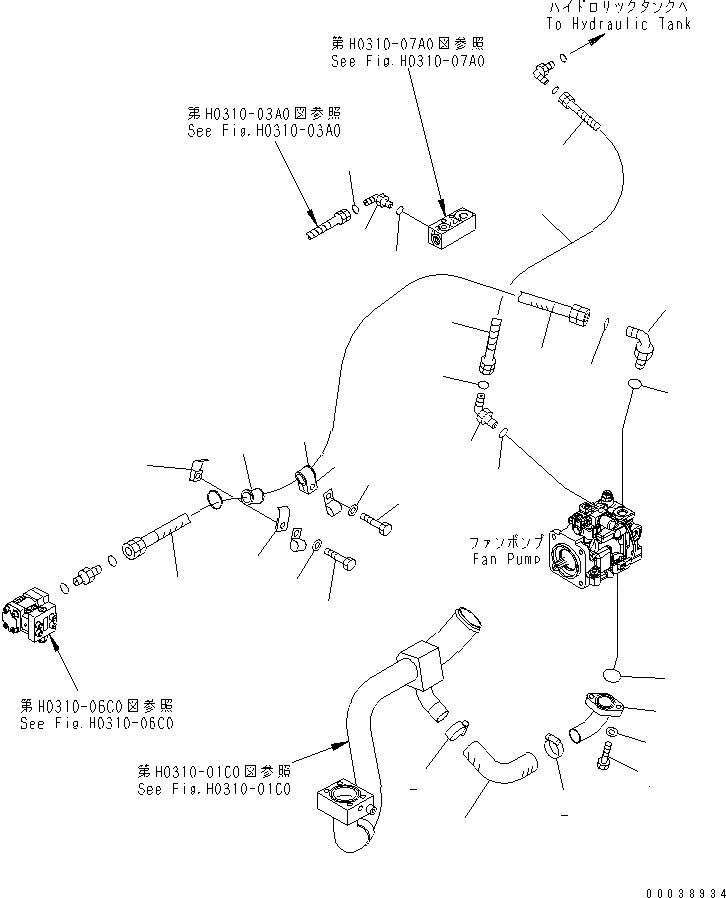 ハイドロリックタンクへ
To Hydraulic Tank

第H0310-07A0図参照
See Fig.H0310-07A0

第H0310-03A0図参照
See Fig.H0310-03A0

ファンポンプ
Fan Pump

第H0310-06C0図参照
See Fig.H0310-06C0

第H0310-01C0図参照
See Fig.H0310-01C0

00038934