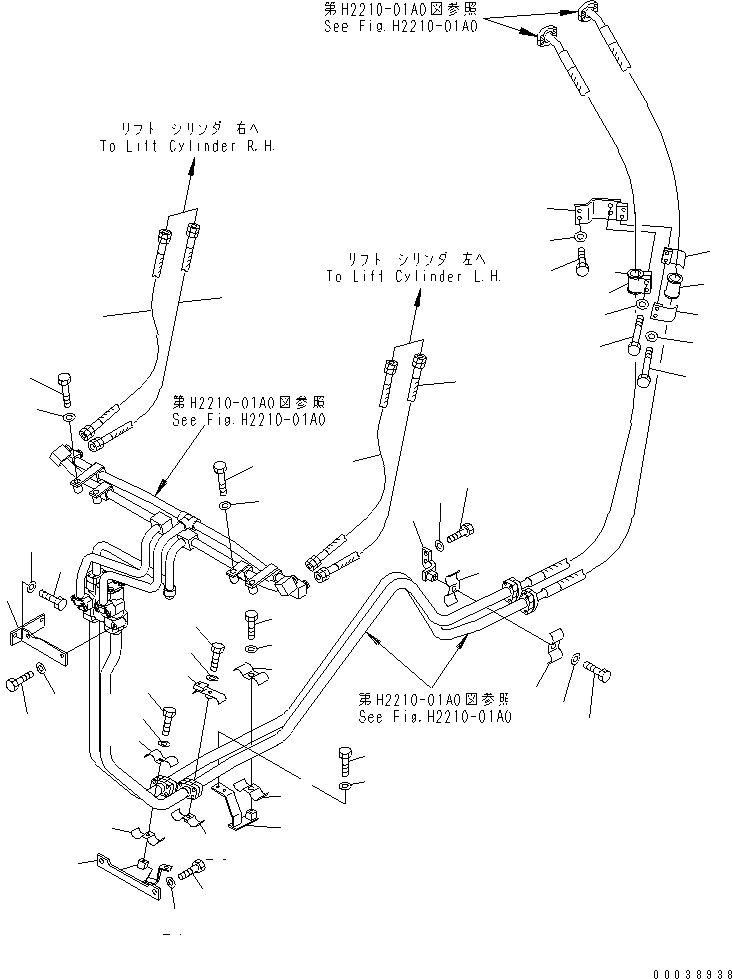 第H2210-01A0図参照
See Fig.H2210-01A0

リフト シリンダ 右へ
To Lift Cylinder R.H.

リフト シリンダ 左へ
To Lift Cylinder L.H.

第H2210-01A0図参照
See Fig.H2210-01A0

第H2210-01A0図参照
See Fig.H2210-01A0

00038938