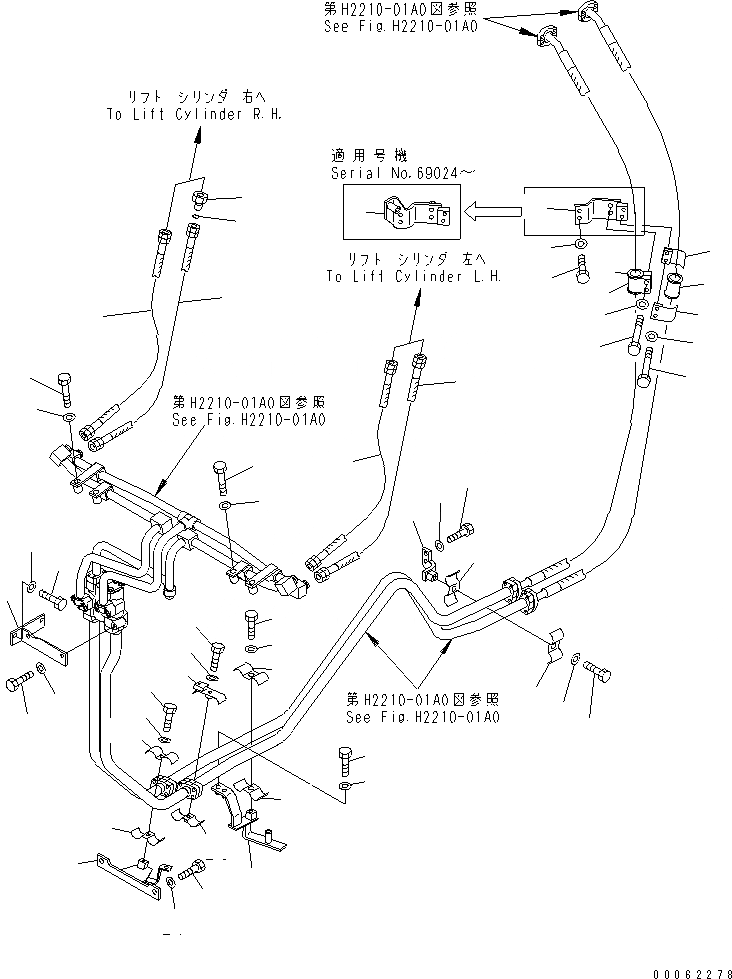 第H2210-01A0図参照
See Fig.H2210-01A0

リフト シリンダ 右へ
To Lift Cylinder R.H.

適用号機
Serial No.69024～

リフト シリンダ 左へ
To Lift Cylinder L.H.

第H2210-01A0図参照
See Fig.H2210-01A0

第H2210-01A0図参照
See Fig.H2210-01A0

00062278