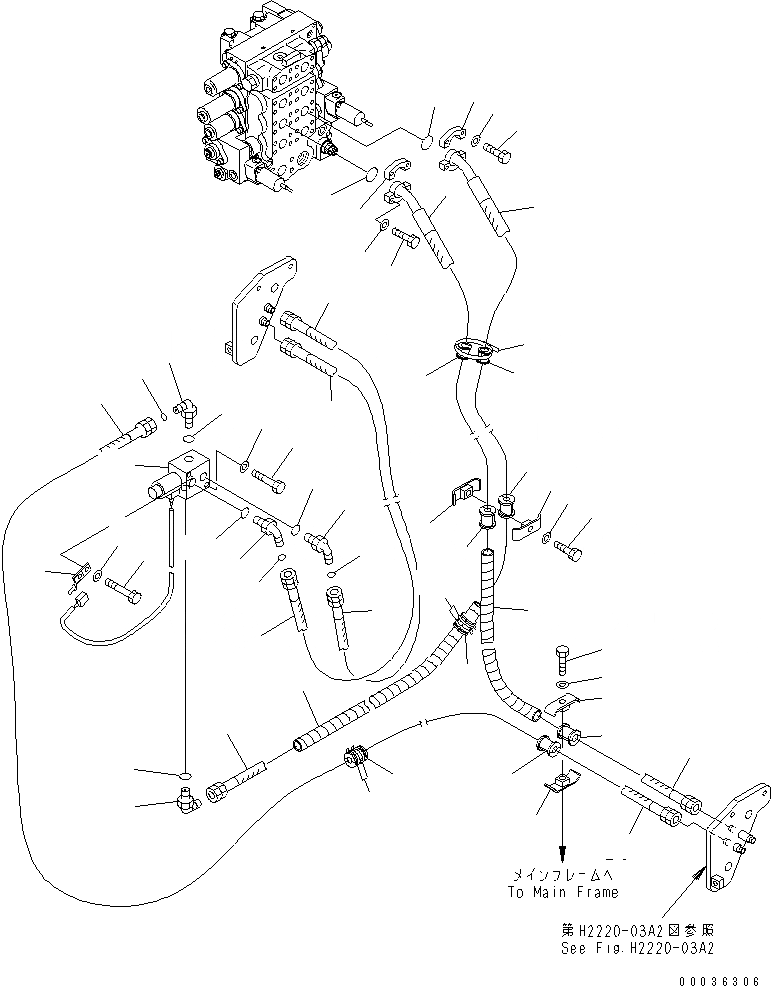 メインフレームへ
To Main Frame

第H2220-03A2図参照
See Fig.H2220-03A2

00036306