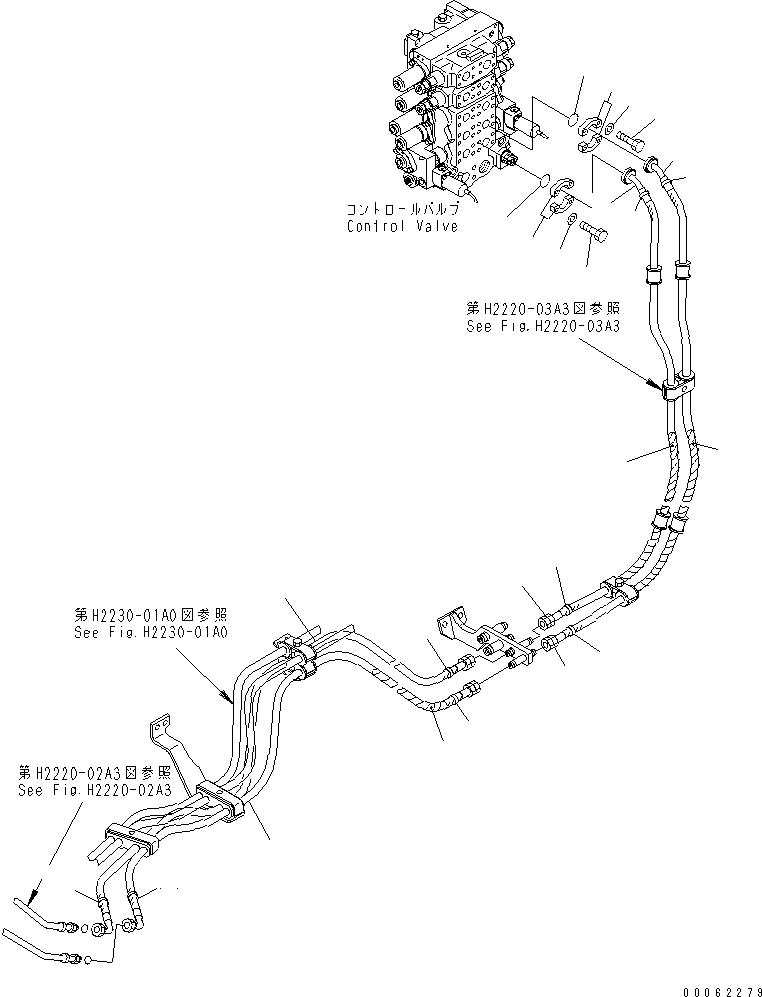 コントロールバルブ
Control Valve

第H2220-03A3図参照
See Fig.H2220-03A3

第H2230-01A0図参照
See Fig.H2230-01A0

第H2220-02A3図参照
See Fig.H2220-02A3

00062279