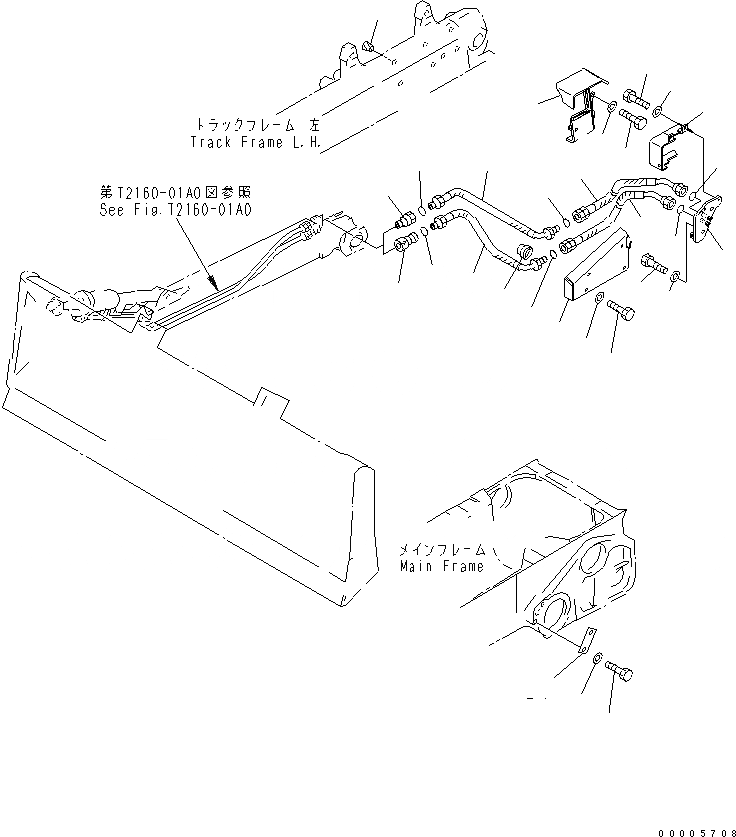 トラックフレーム 左
Track Frame L.H.

第T2160-01A0図参照
See Fig.T2160-01A0

メインフレーム
Main Frame

00005708