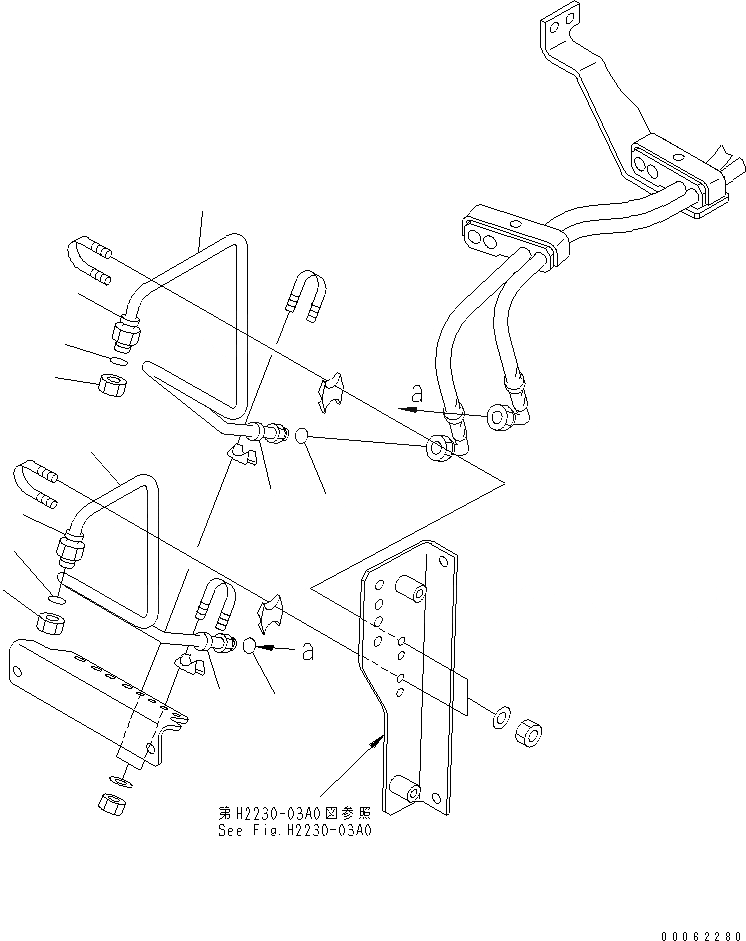 a

a

第H2230-03A0図参照
See Fig.H2230-03A0

00062280