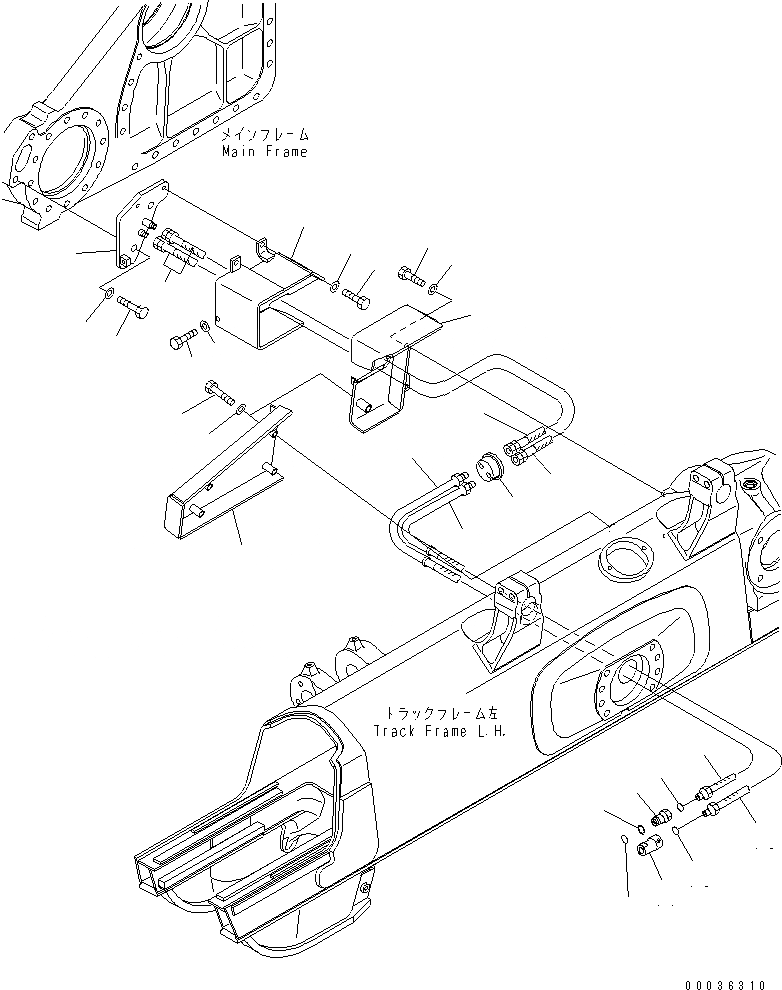 メインフレーム
Main Frame

トラックフレーム左
Track Frame L.H.

00036310