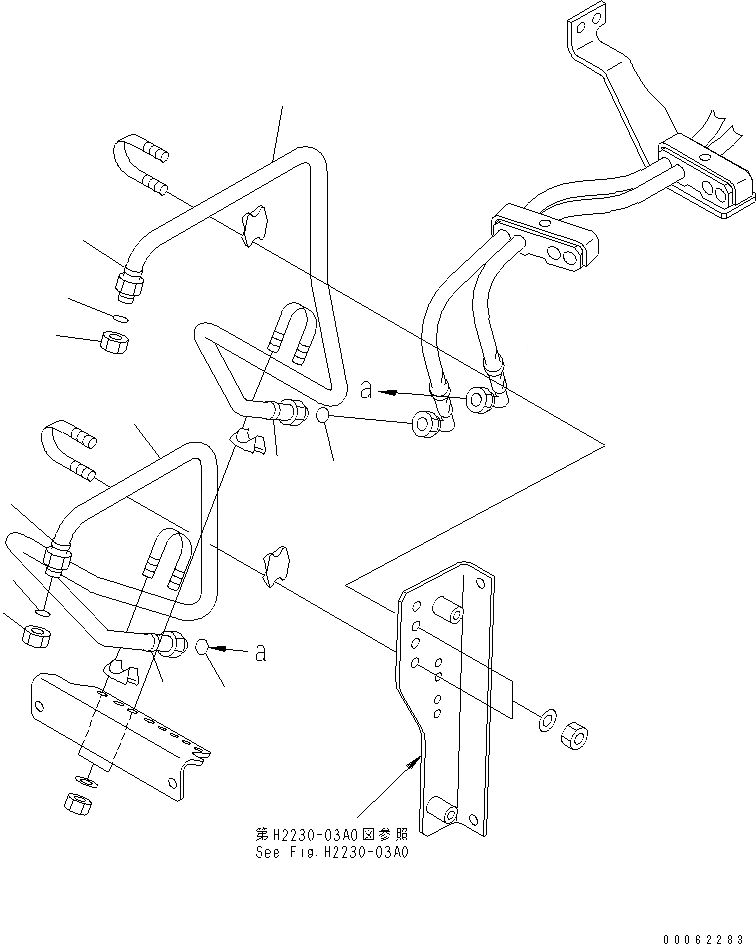 a

a

第H2230-03A0図参照
See Fig.H2230-03A0

00062283