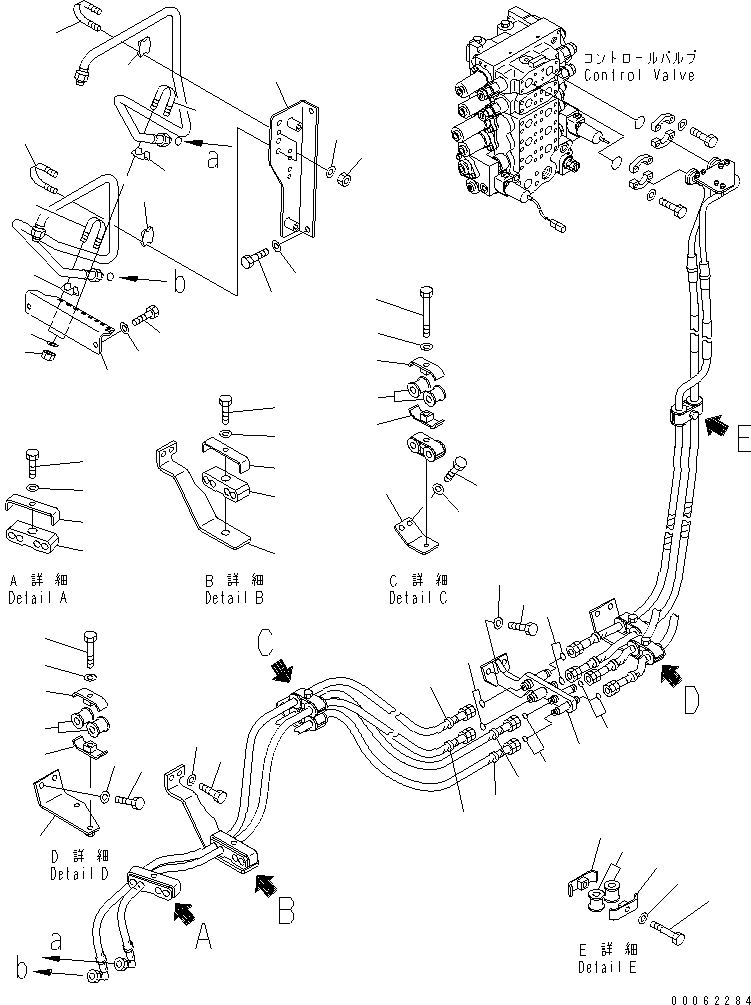 コントロールバルブ
Control Valve

a

b

E

A 詳細
Detail A

B 詳細
Detail B

C 詳細
Detail C

C

D

D 詳細
Detail D

B

A

a

b

E 詳細
Detail E

00062284