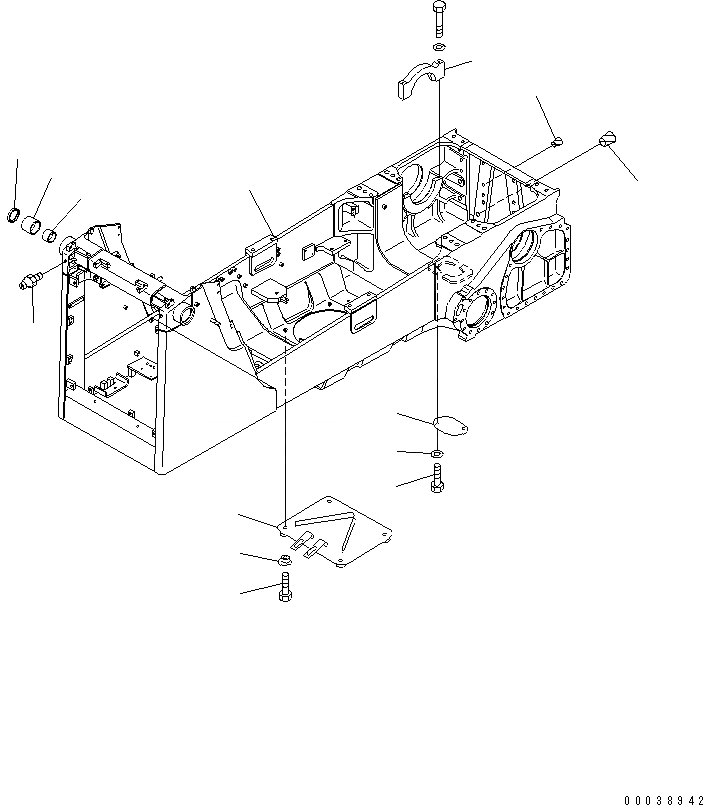 00038942