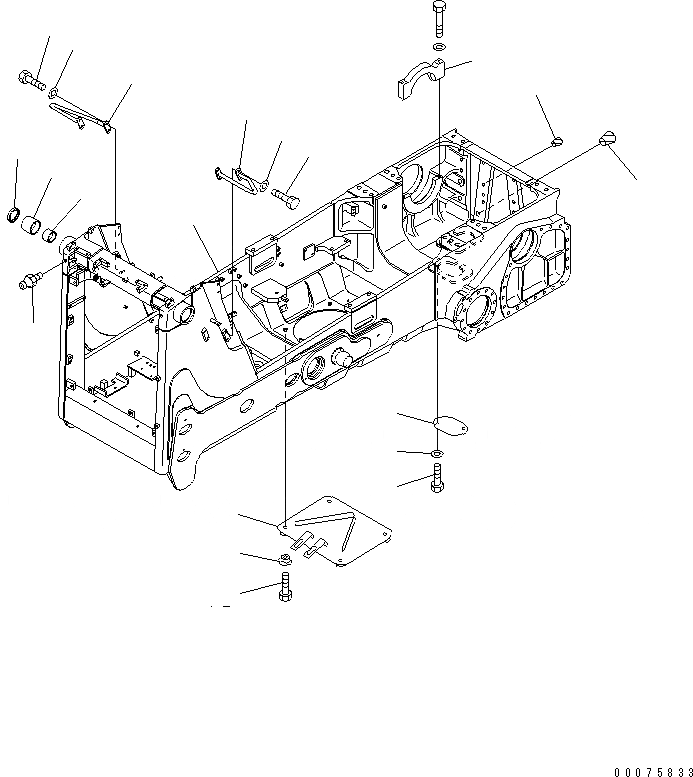 00075833