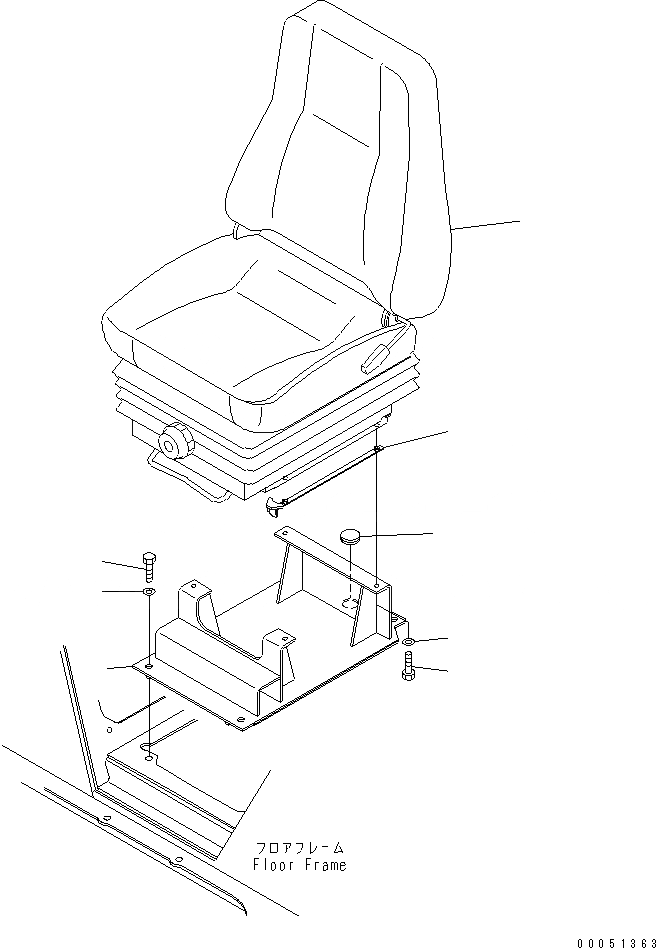 フロアフレーム
Floor Frame

00051363