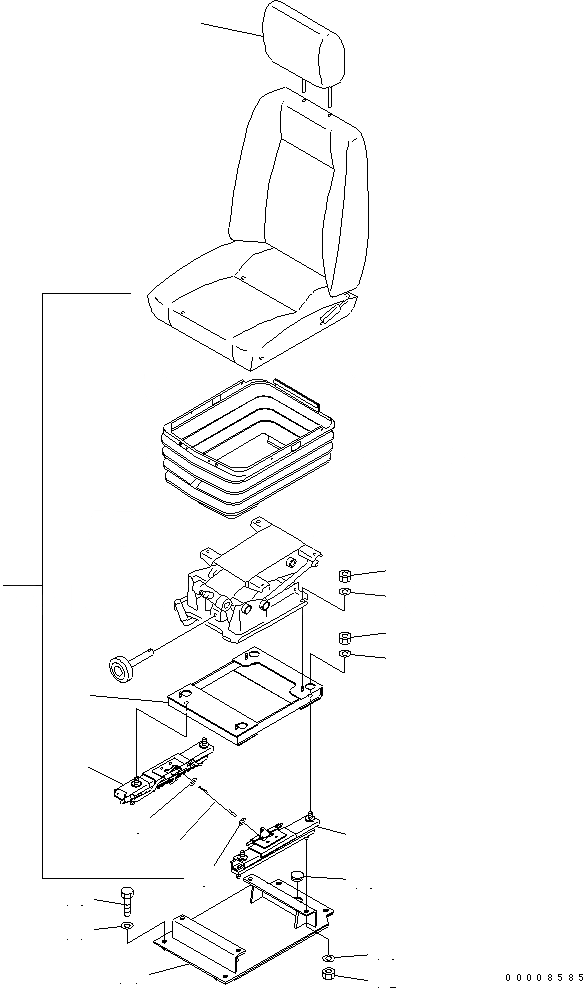 00008585