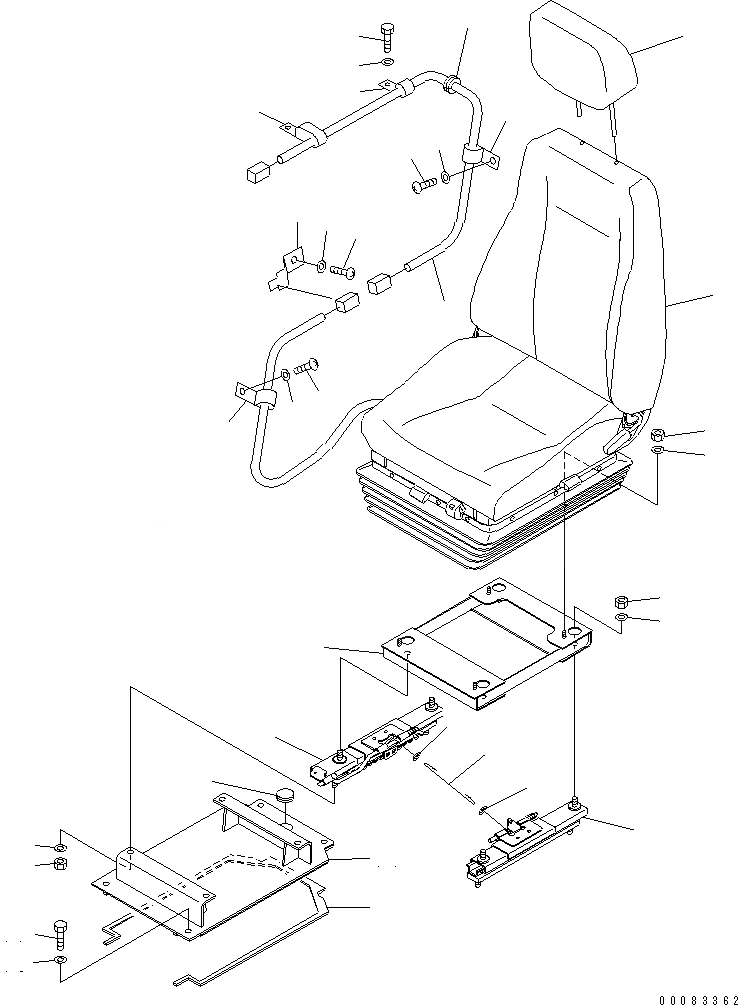 00083362