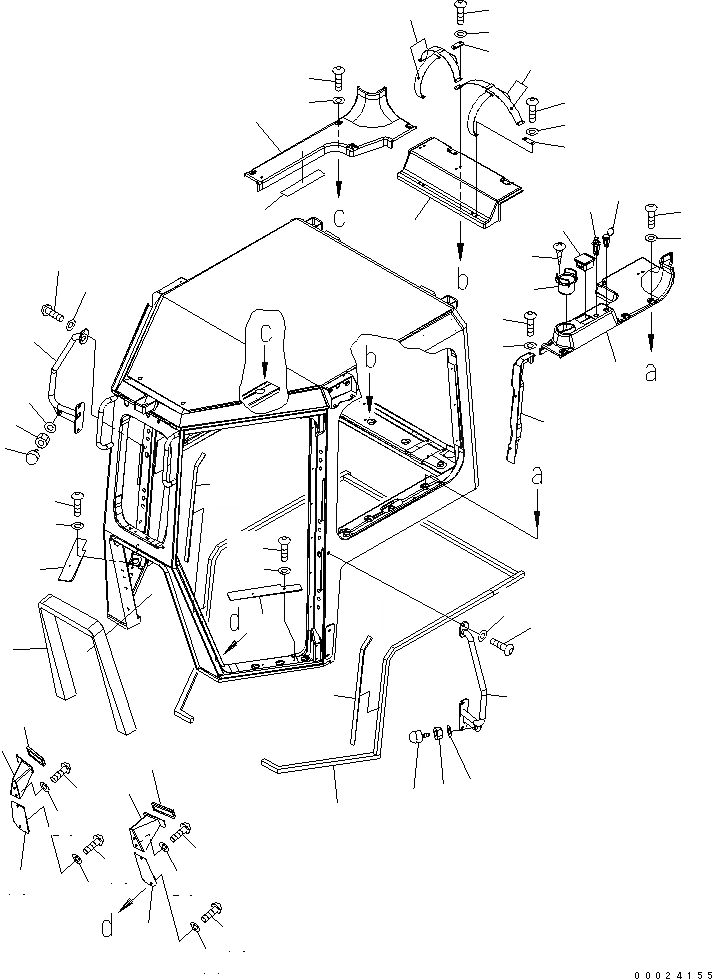 c
b
a
c
b
a
d
d
00024155