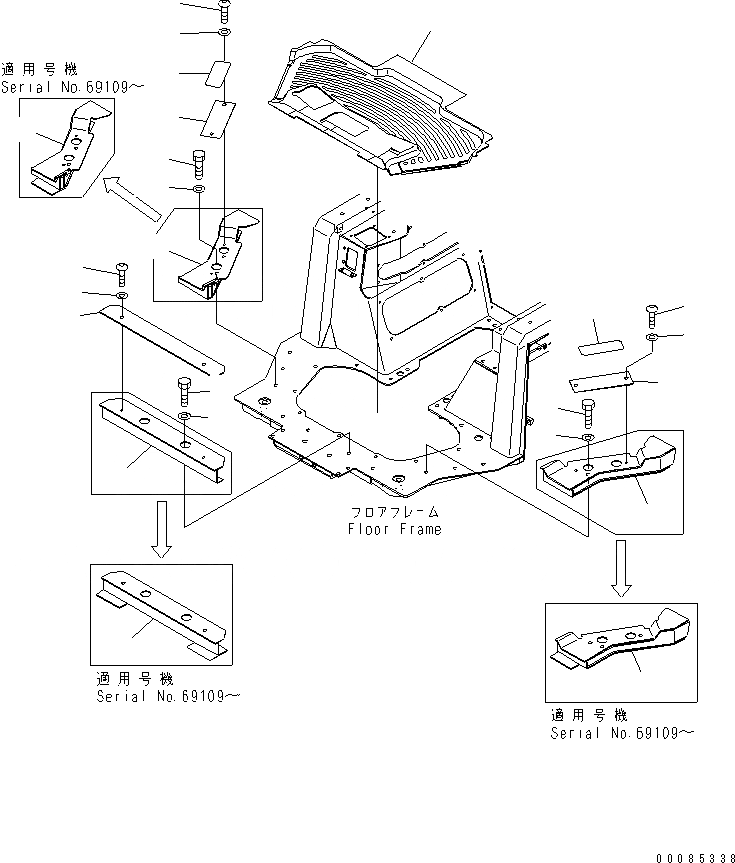 適用号機
Serial No.69109～

フロアフレーム
Floor Frame

適用号機
Serial No.69109～

適用号機
Serial No.69109～

00085338