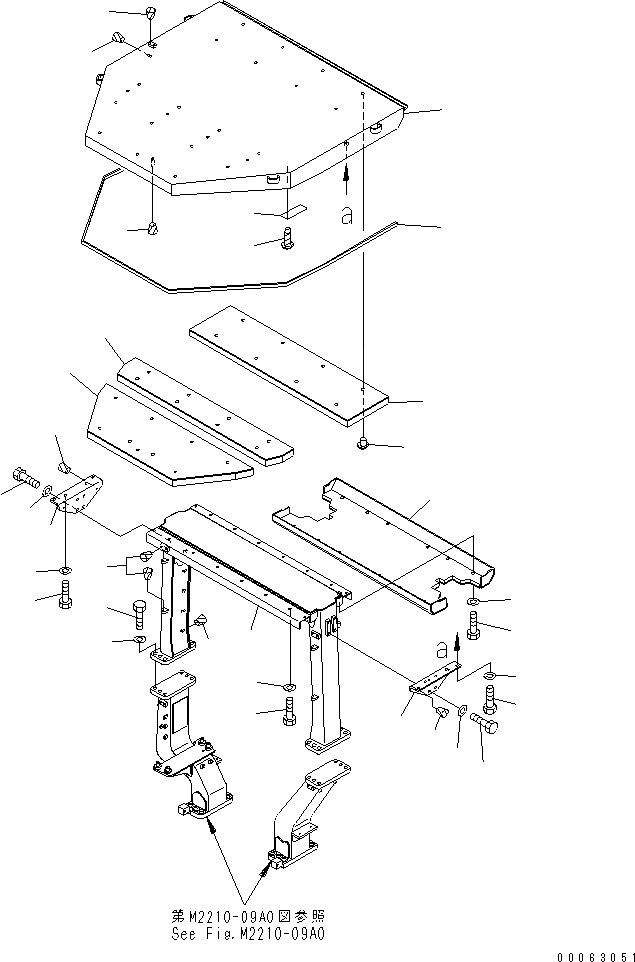 a

a

第M2210-09A0図参照
See Fig.M2210-09A0

00063051