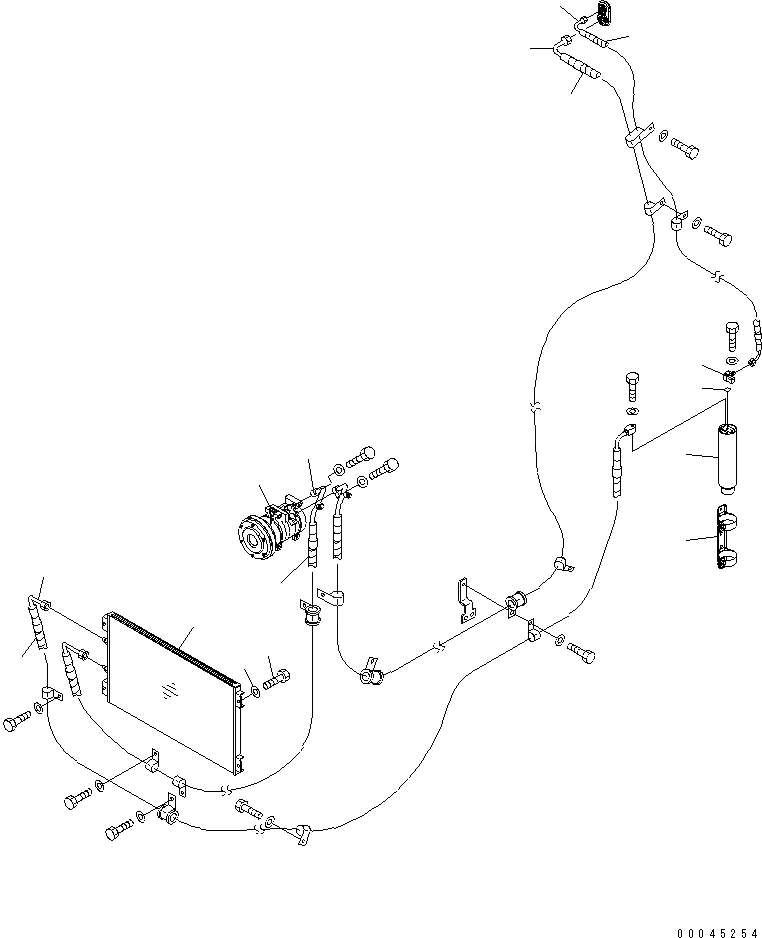 00045254