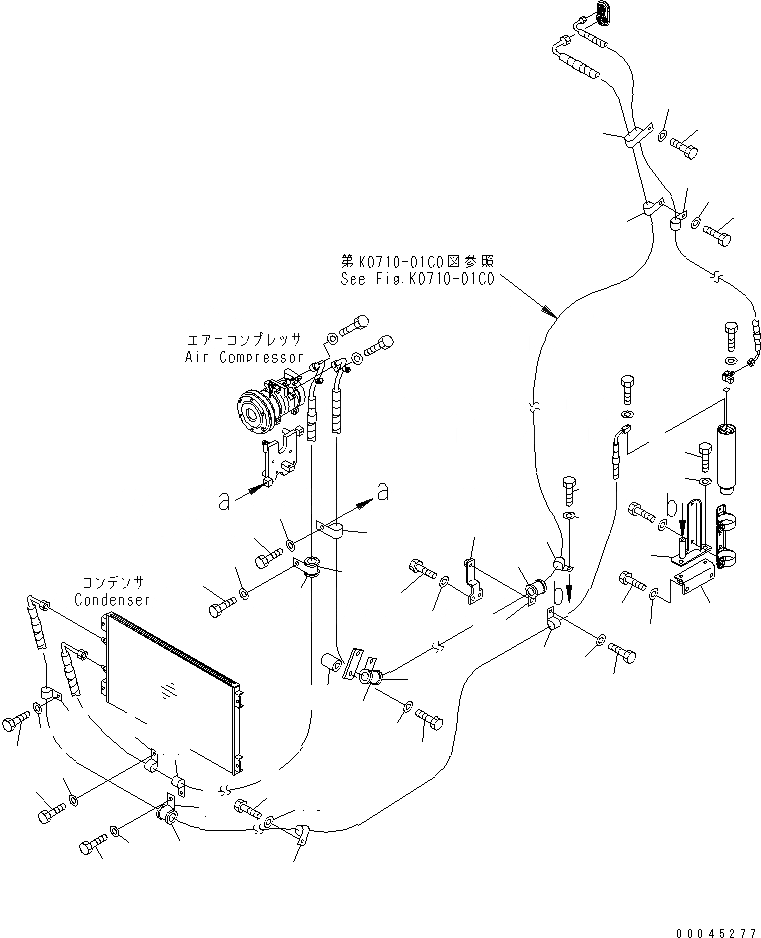 第K0710-01C0図参照
See Fig.K0710-01C0

エアーコンプレッサ
Air Compressor

a
a

b
b

コンデンサ
Condenser

00045277