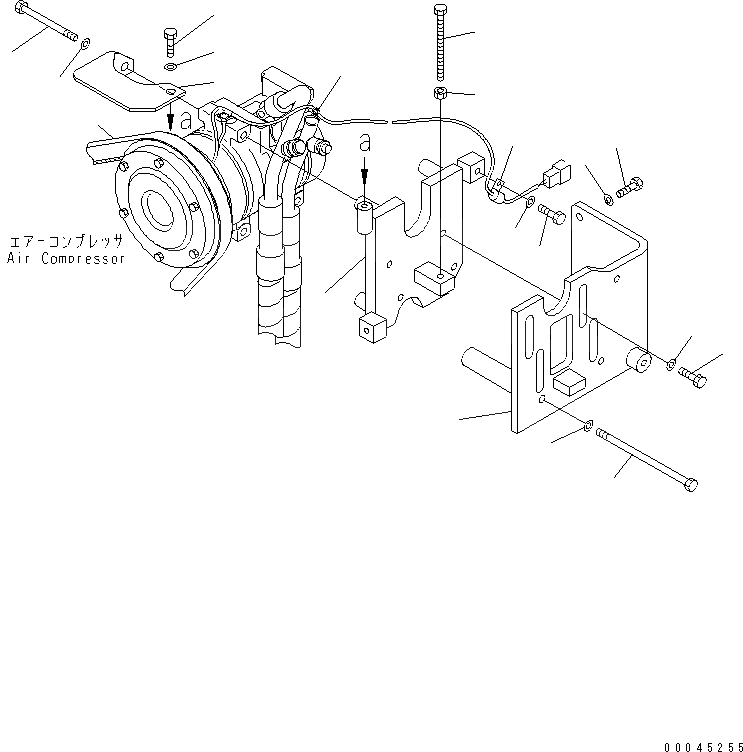 a

a

エアーコンプレッサ
Air Compressor

00045255