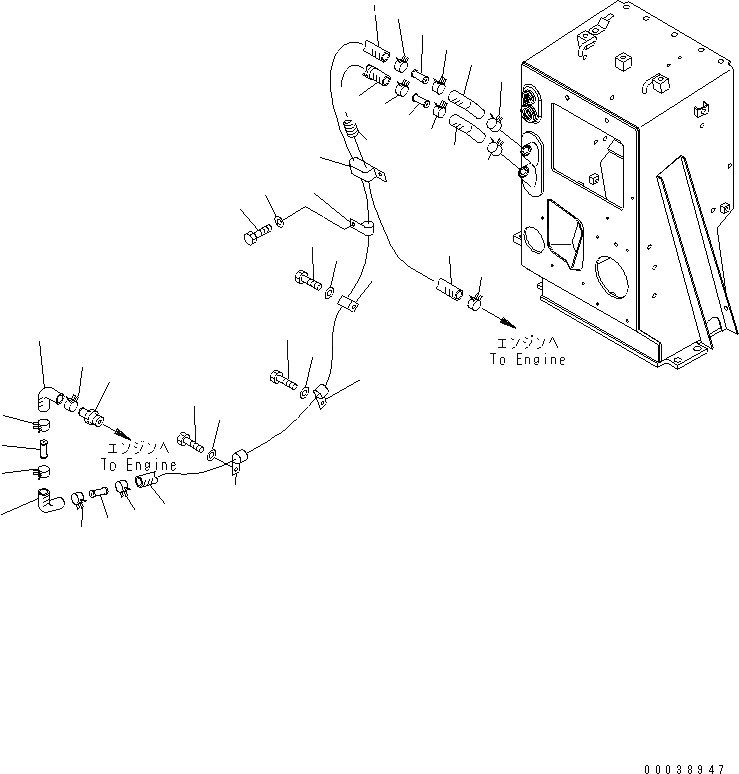 エンジンへ
To Engine

エンジンへ
To Engine

00038947