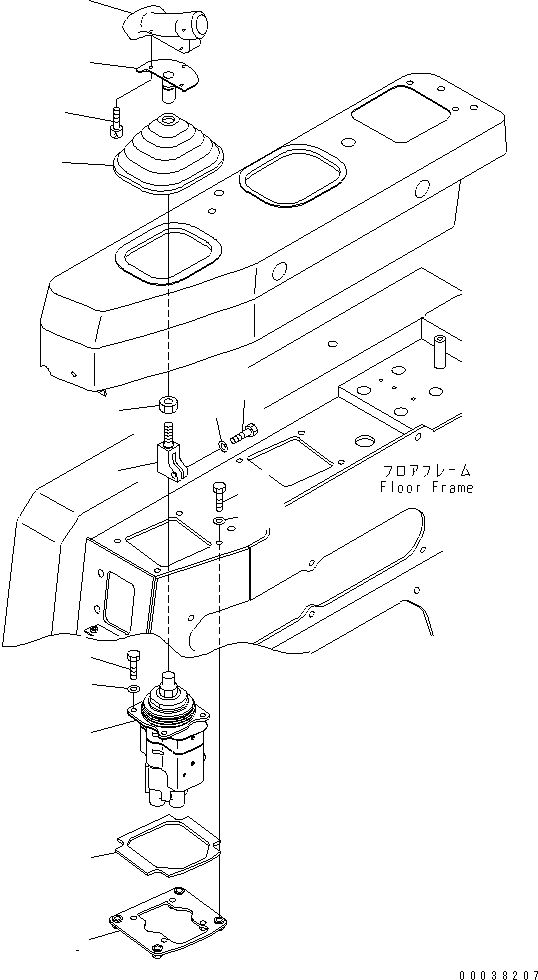 フロアフレーム
Floor Frame

00038207