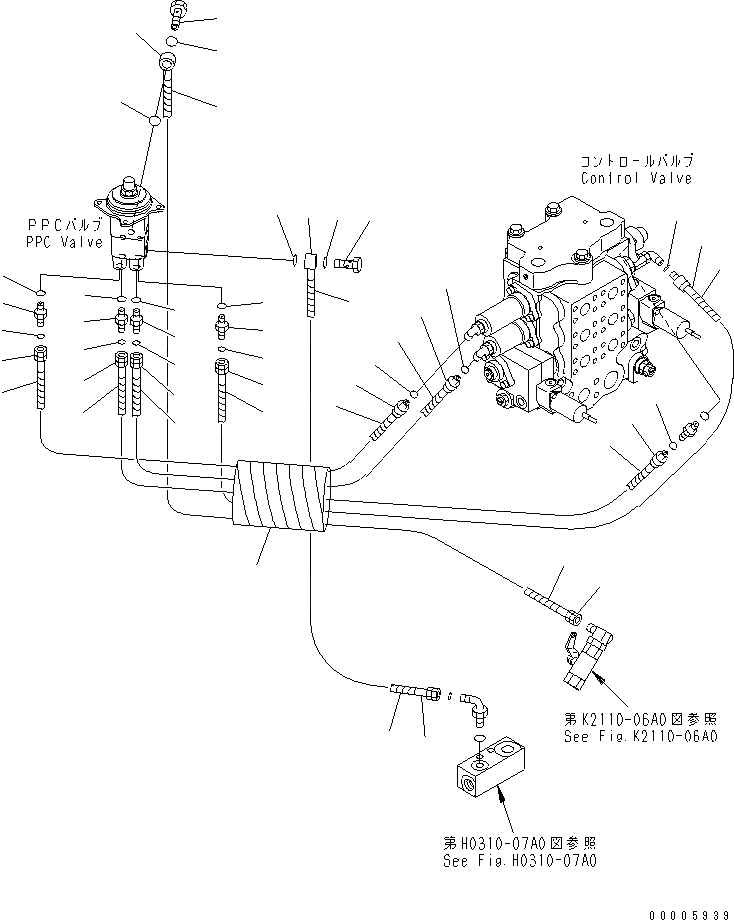 コントロールバルブ
Control Valve

PPCバルブ
PPC Valve

第K2110-06A0図参照
See Fig.K2110-06A0

第H0310-07A0図参照
See Fig.H0310-07A0

00005939