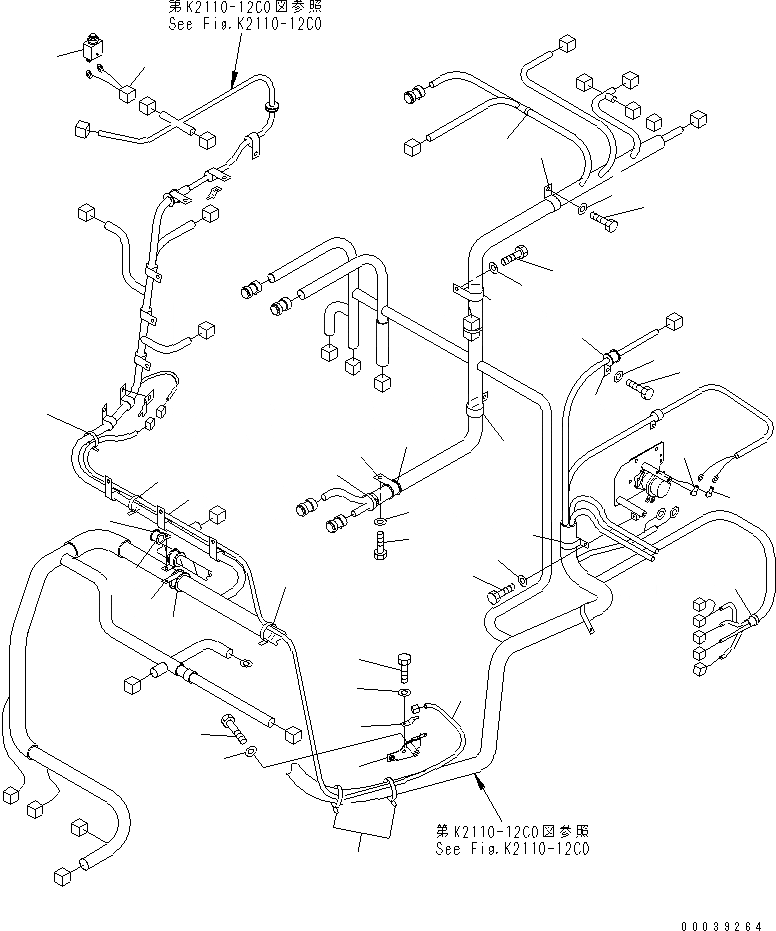 第K2110-12C0図参照
See Fig.K2110-12C0

第K2110-12C0図参照
See Fig.K2110-12C0

00039264