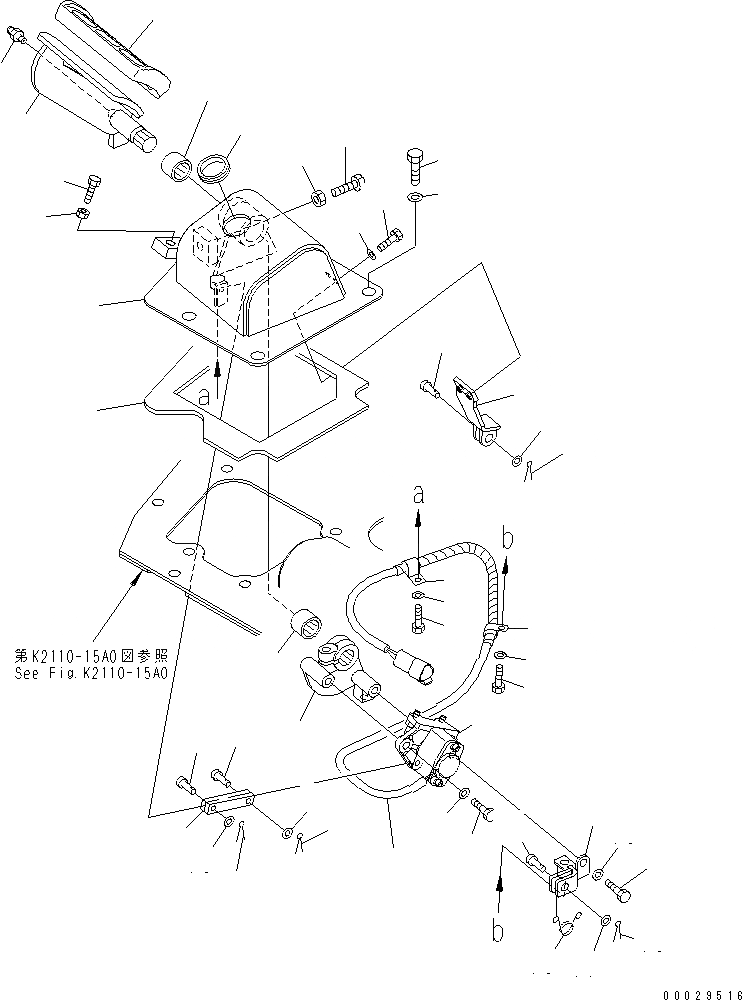 a

a

b

第K2110-15A0図参照
See Fig.K2110-15A0

b

00029516